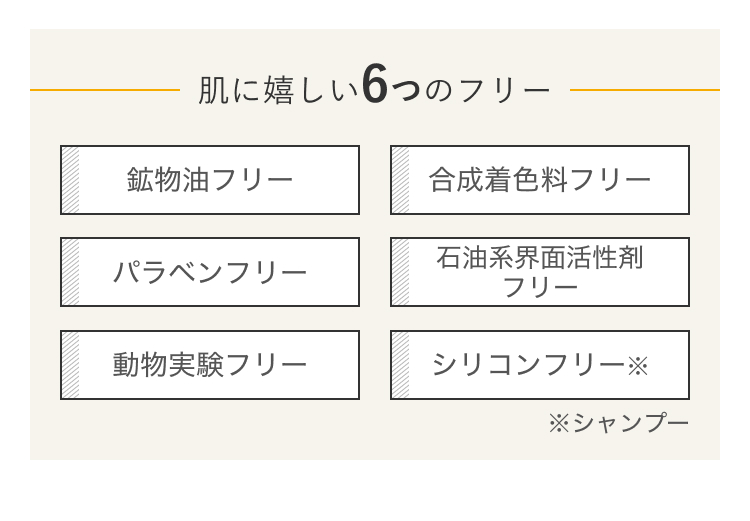 肌に嬉しい6つのフリー

鉱物油フリー

合成着色料フリー

パラベンフリー

石油系界面活性剤フリー

動物実験フリー

シリコンフリー※

※シャンプー